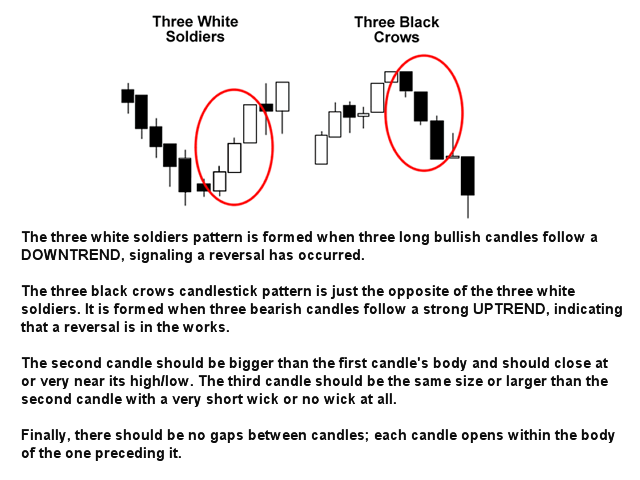 Three White Soldiers

Three Black Crows

The three white soldiers pattern is formed when three long bullish candles follow a DOWNTREND, signaling a reversal has occurred.

The three black crows candlestick pattern is just the opposite of the three white soldiers. It is formed when three bearish candles follow a strong UPTREND, indicating that a reversal is in the works.

The second candle should be bigger than the first candle's body and should close at or very near its high/low. The third candle should be the same size or larger than the second candle with a very short wick or no wick at all.

Finally, there should be no gaps between candles; each candle opens within the body of the one preceding it.