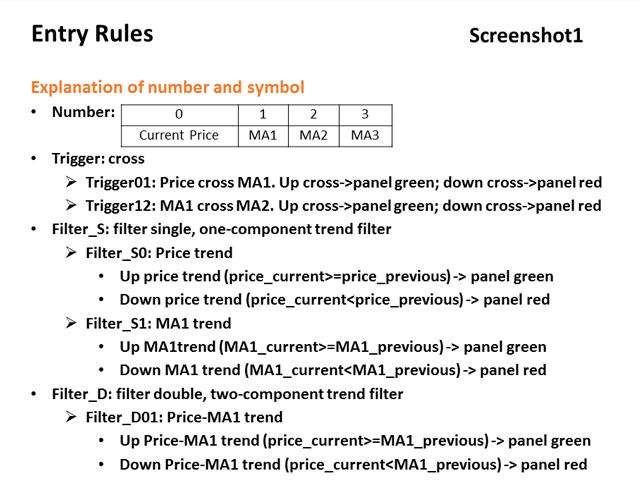 Entry Rules

Screenshot1

Explanation of number and symbol

• Number:

| 0 | 1 | 2 | 3 |
|---|---|---|---|
| Current Price | MA1 | MA2 | MA3 |

• Trigger: cross
  ➢ Trigger01: Price cross MA1. Up cross->panel green; down cross->panel red
  ➢ Trigger12: MA1 cross MA2. Up cross->panel green; down cross->panel red
• Filter_S: filter single, one-component trend filter
  ➢ Filter_S0: Price trend
    • Up price trend (price_current>=price_previous) -> panel green
    • Down price trend (price_current<price_previous) -> panel red
  ➢ Filter_S1: MA1 trend
    • Up MA1trend (MA1_current>=MA1_previous) -> panel green
    • Down MA1 trend (MA1_current<MA1_previous) -> panel red
• Filter_D: filter double, two-component trend filter
  ➢ Filter_D01: Price-MA1 trend
    • Up Price-MA1 trend (price_current>=MA1_previous) -> panel green
    • Down Price-MA1 trend (price_current<MA1_previous) -> panel red